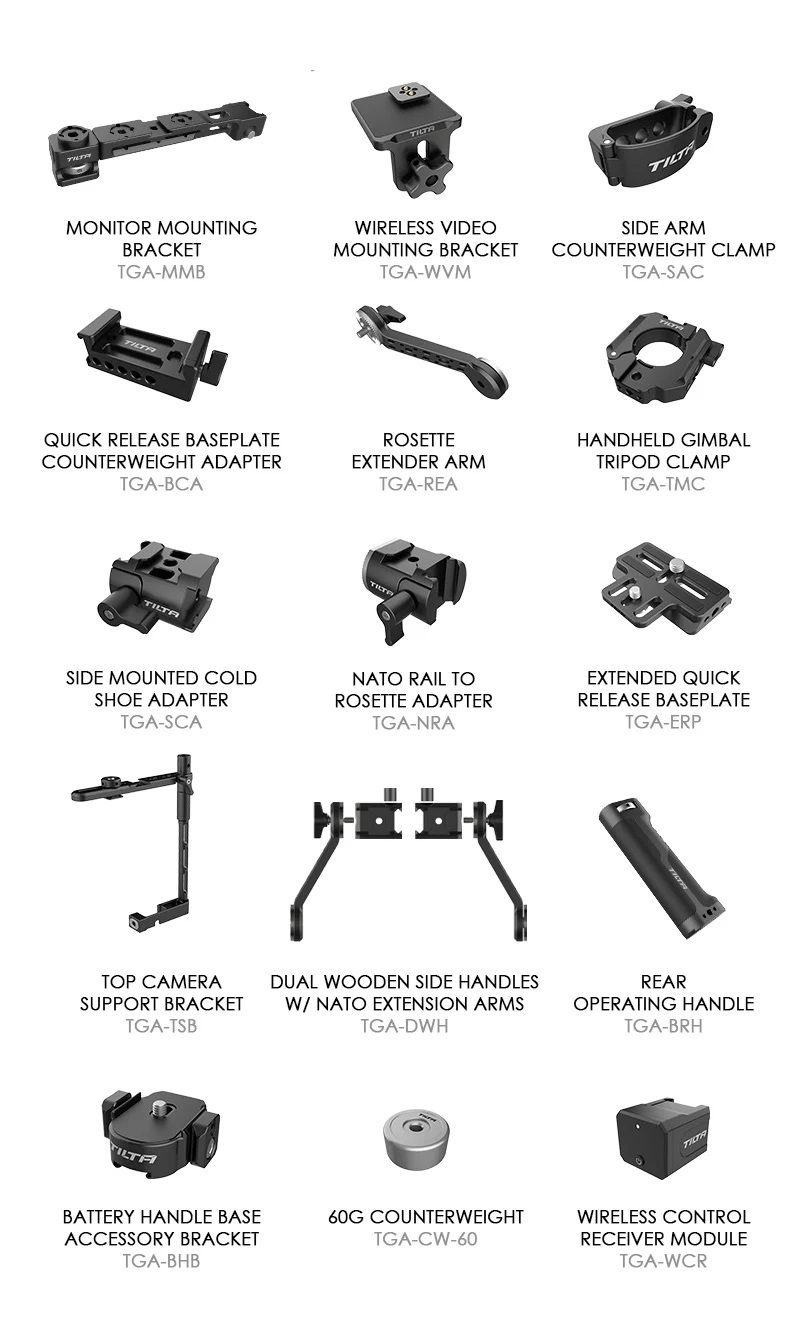 TILTA

MONITOR MOUNTING BRACKET
TGA-MMB

TILTA

WIRELESS VIDEO MOUNTING BRACKET
TGA-WVM

TILTA

SIDE ARM COUNTERWEIGHT CLAMP
TGA-SAC

TILTA

QUICK RELEASE BASEPLATE COUNTERWEIGHT ADAPTER
TGA-BCA

ROSETTE EXTENDER ARM
TGA-REA

TILTA

HANDHELD GIMBAL TRIPOD CLAMP
TGA-TMC

TILTA

SIDE MOUNTED COLD SHOE ADAPTER
TGA-SCA

TILTA

NATO RAIL TO ROSETTE ADAPTER
TGA-NRA

EXTENDED QUICK RELEASE BASEPLATE
TGA-ERP

TOP CAMERA SUPPORT BRACKET
TGA-TSB

DUAL WOODEN SIDE HANDLES W/ NATO EXTENSION ARMS
TGA-DWH

TILTA

REAR OPERATING HANDLE
TGA-BRH

TILTA

BATTERY HANDLE BASE ACCESSORY BRACKET
TGA-BHB

TILTA

60G COUNTERWEIGHT
TGA-CW-60

TILTA

WIRELESS CONTROL RECEIVER MODULE
TGA-WCR